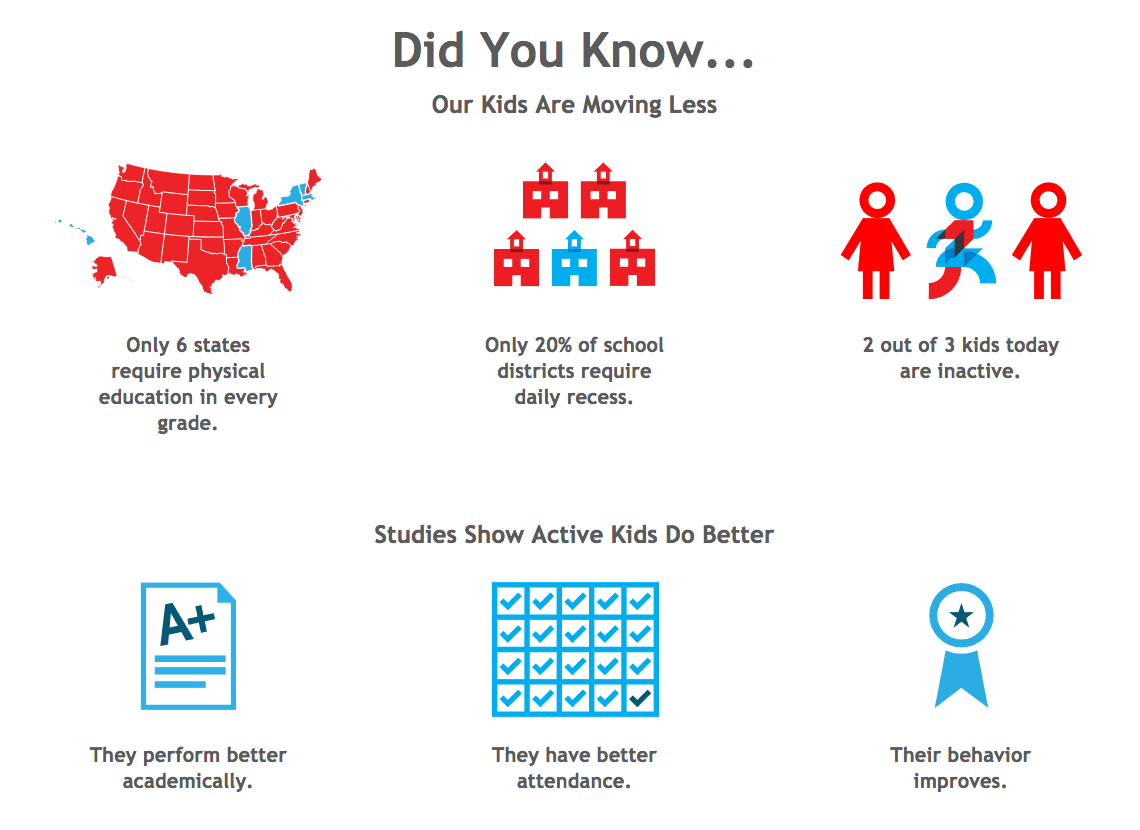 Did You Know...

Our Kids Are Moving Less

Only 6 states require physical education in every grade.

Only 20% of school districts require daily recess.

2 out of 3 kids today are inactive.

Studies Show Active Kids Do Better

A+

They perform better academically.

They have better attendance.

Their behavior improves.